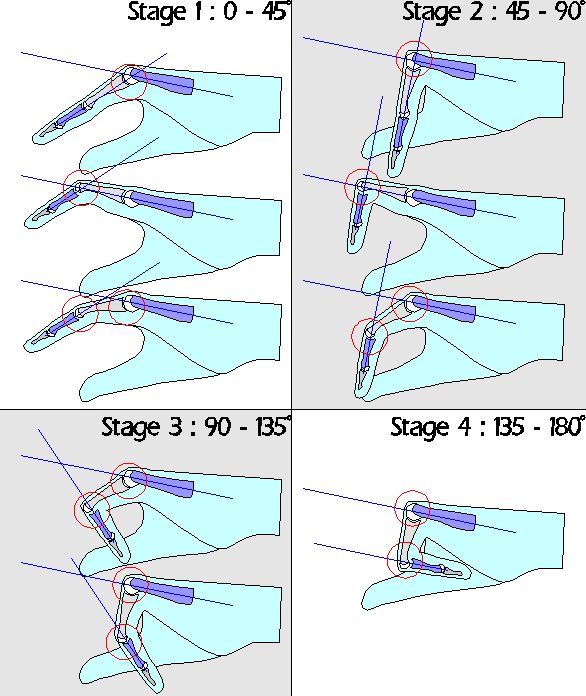 Stage 1 : 0 - 45°

Stage 2 : 45 - 90°

Stage 3 : 90 - 135°

Stage 4 : 135 - 180°